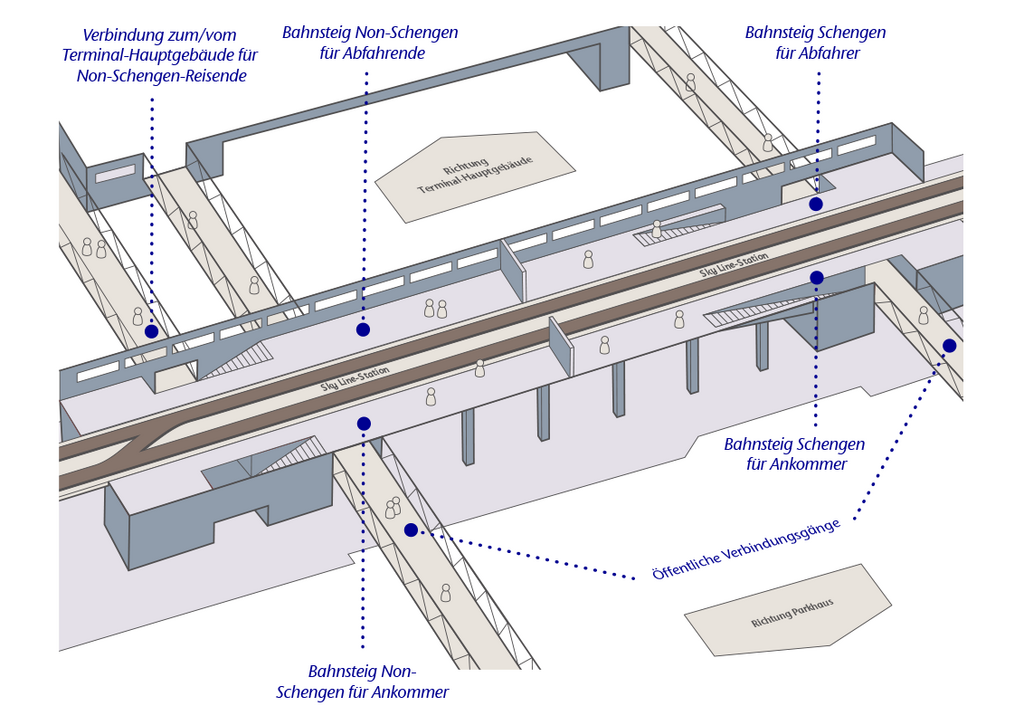 Verbindung zum/vom Terminal-Hauptgebäude für Non-Schengen-Reisende

Bahnsteig Non-Schengen für Abfahrende

Bahnsteig Schengen für Abfahrer

Richtung Terminal-Hauptgebäude

Sky Line-Station

Sky Line-Station

Bahnsteig Schengen für Ankommer

Öffentliche Verbindungsgänge

Richtung Parkhaus

Bahnsteig Non-Schengen für Ankommer