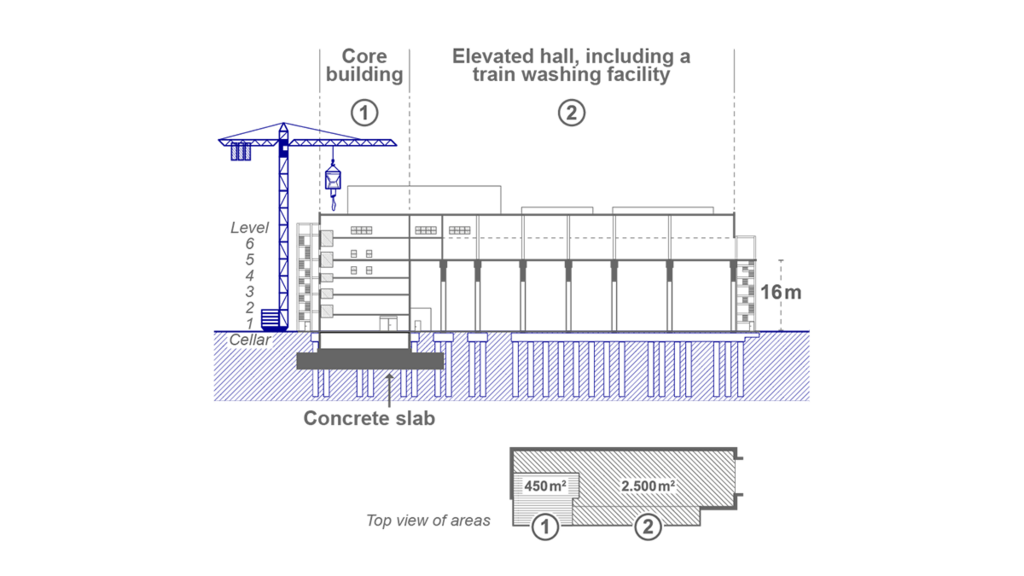 Core building

Elevated hall, including a train washing facility

1

2

Level
6
5
4
3
2
1
Cellar

16m

Concrete slab

450m²

2.500m²

Top view of areas

1

2