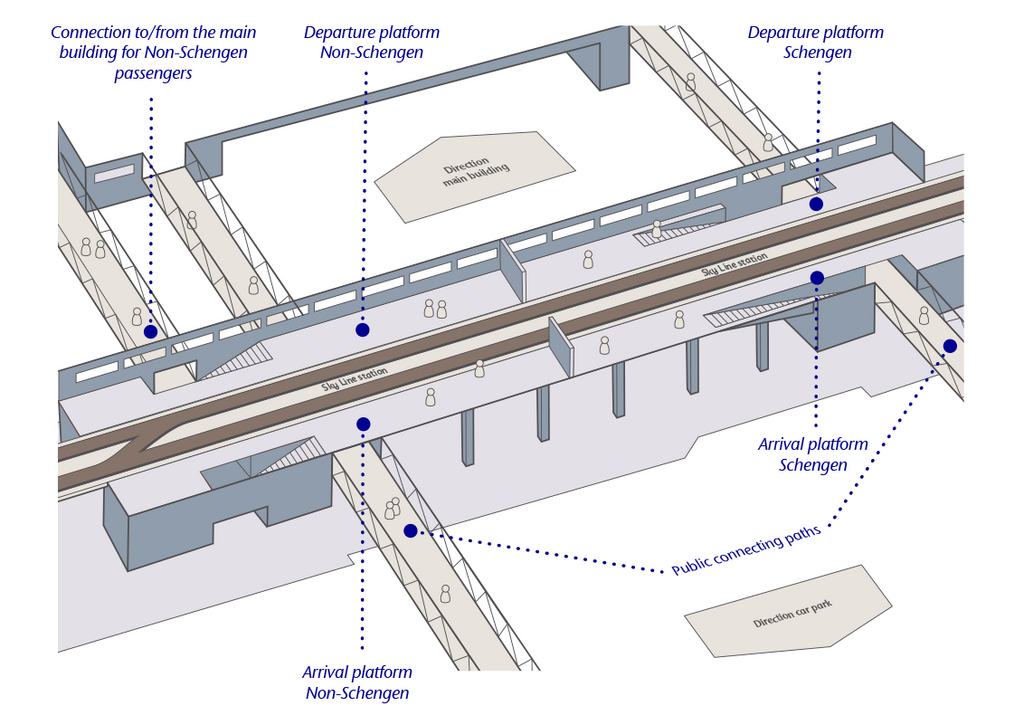 Connection to/from the main building for Non-Schengen passengers

Departure platform Non-Schengen

Departure platform Schengen

Direction main building

Sky Line station

Sky Line station

Arrival platform Schengen

Public connecting paths

Direction car park

Arrival platform Non-Schengen