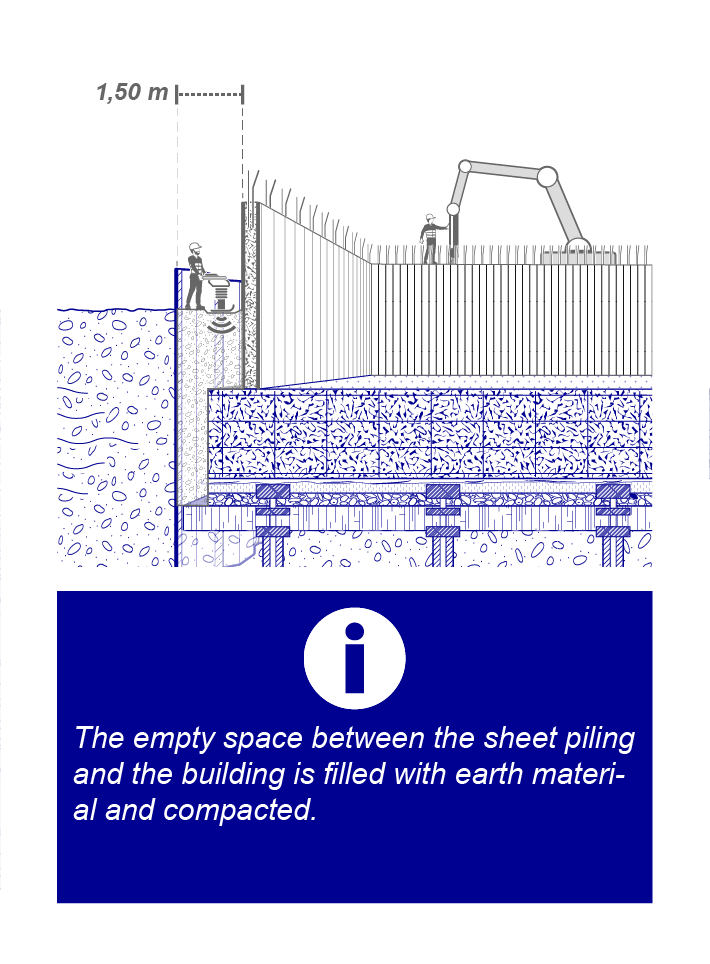 1,50 m

i

The empty space between the sheet piling and the building is filled with earth material and compacted.