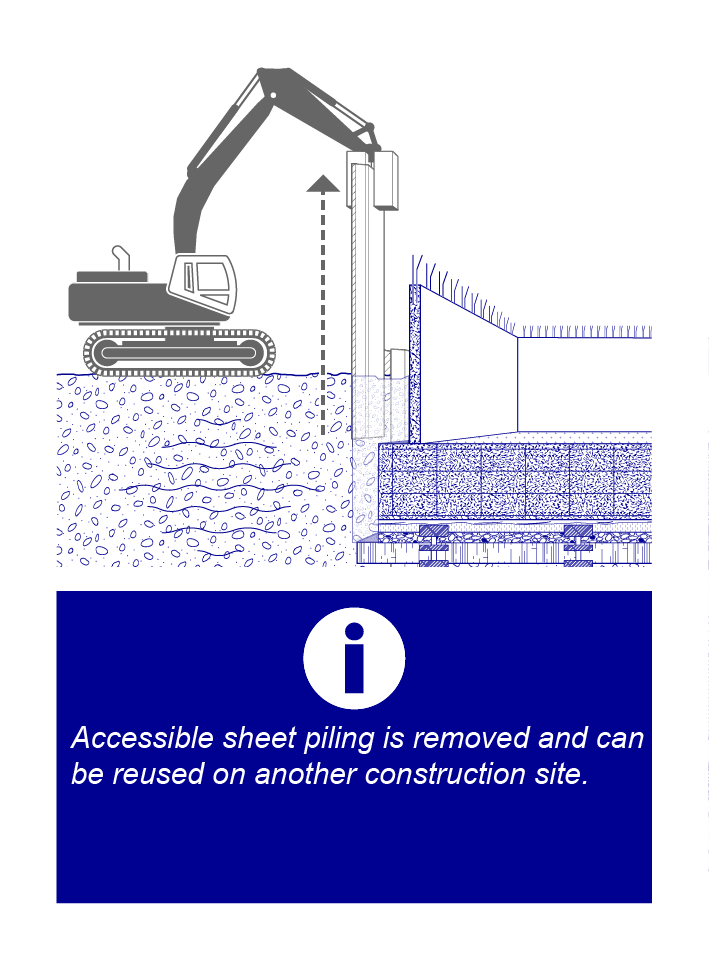 i

Accessible sheet piling is removed and can be reused on another construction site.