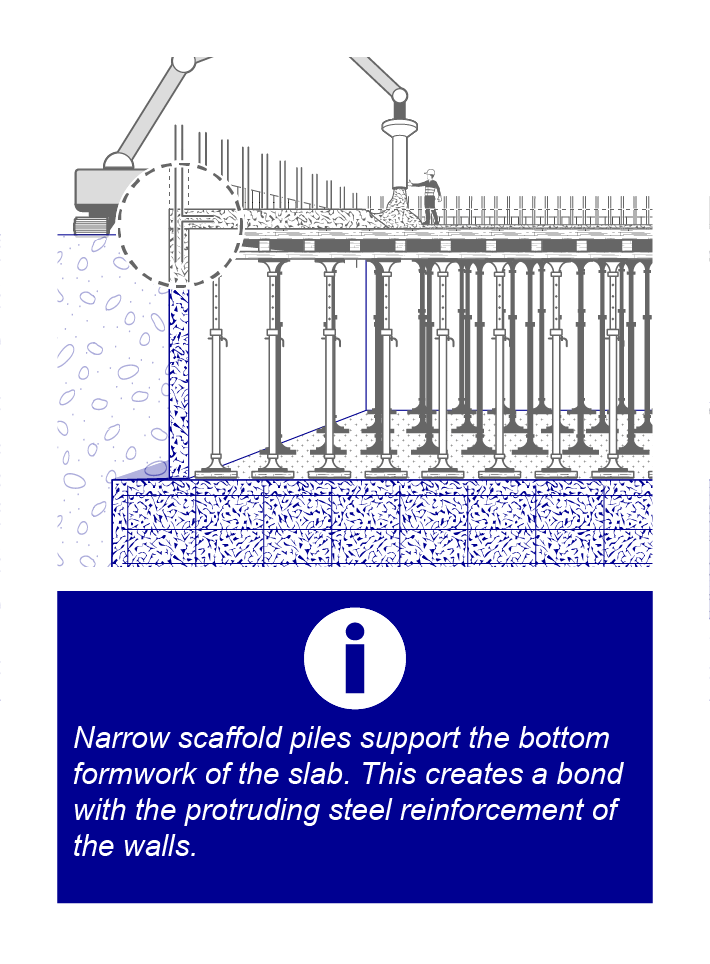 i

Narrow scaffold piles support the bottom formwork of the slab. This creates a bond with the protruding steel reinforcement of the walls.