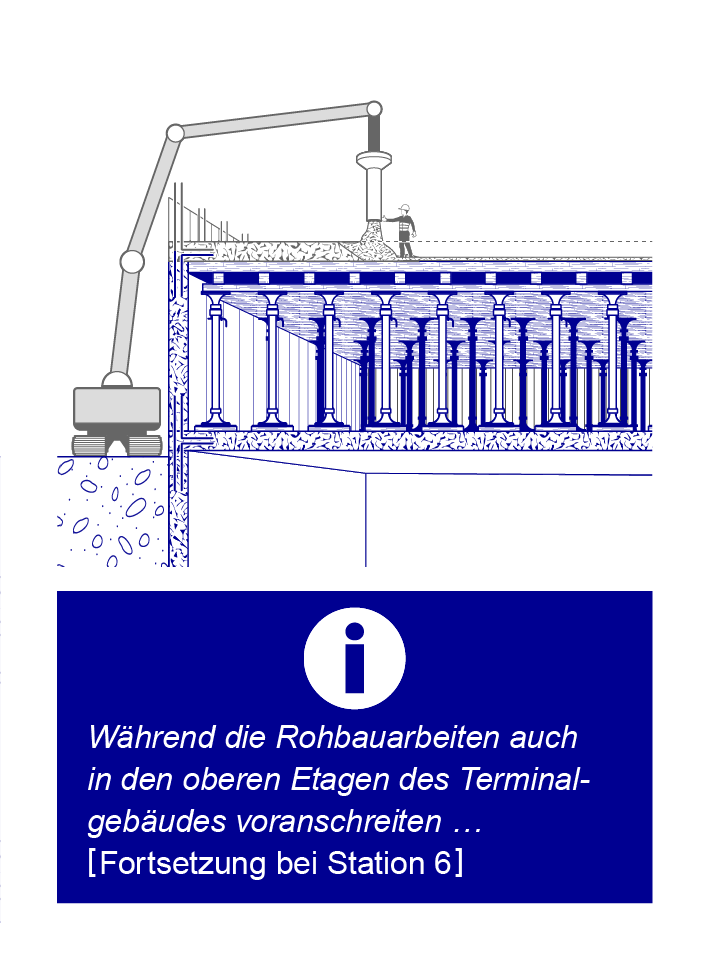 i

Während die Rohbauarbeiten auch in den oberen Etagen des Terminalgebäudes voranschreiten …
[Fortsetzung bei Station 6]