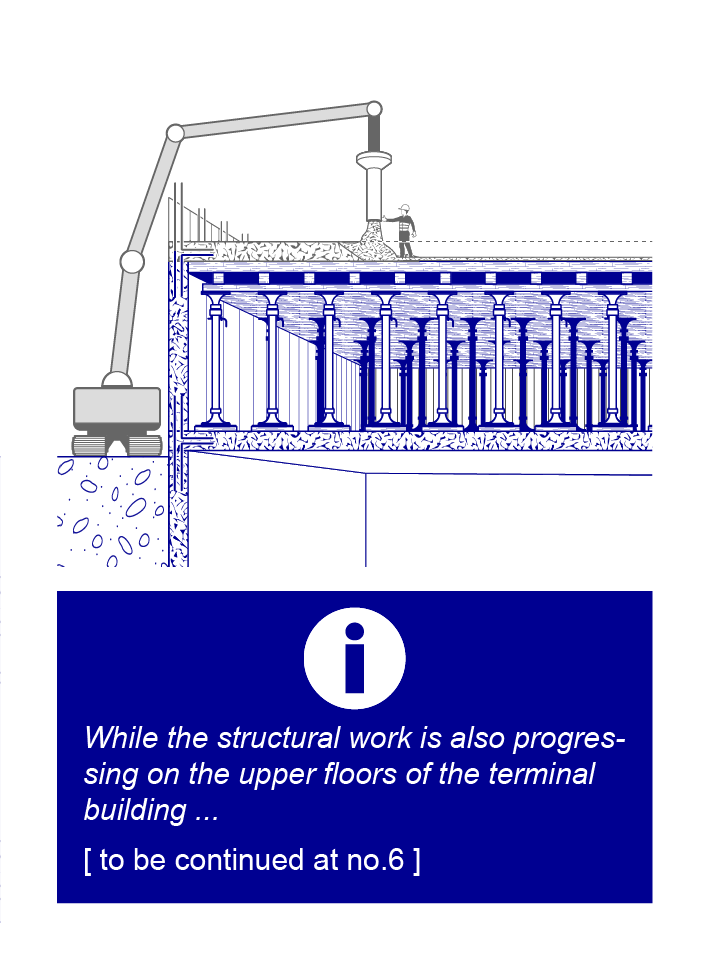 i

While the structural work is also progressing on the upper floors of the terminal building ...

[ to be continued at no.6 ]