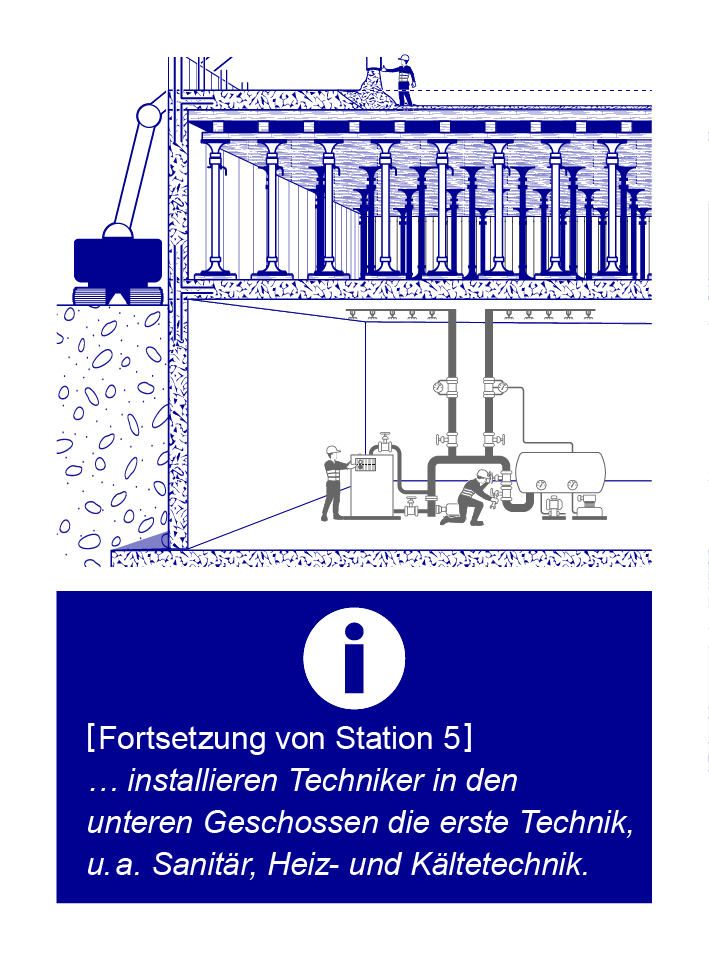 i

[Fortsetzung von Station 5]
… installieren Techniker in den unteren Geschossen die erste Technik, u. a. Sanitär, Heiz- und Kältetechnik.