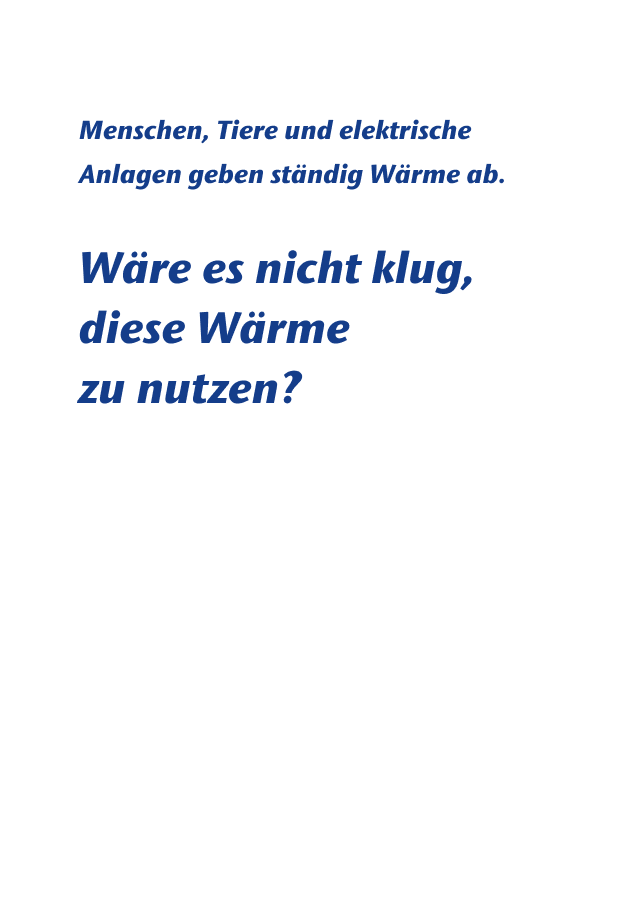 Menschen, Tiere und elektrische Anlagen geben ständig Wärme ab.

Wäre es nicht klug, diese Wärme zu nutzen?