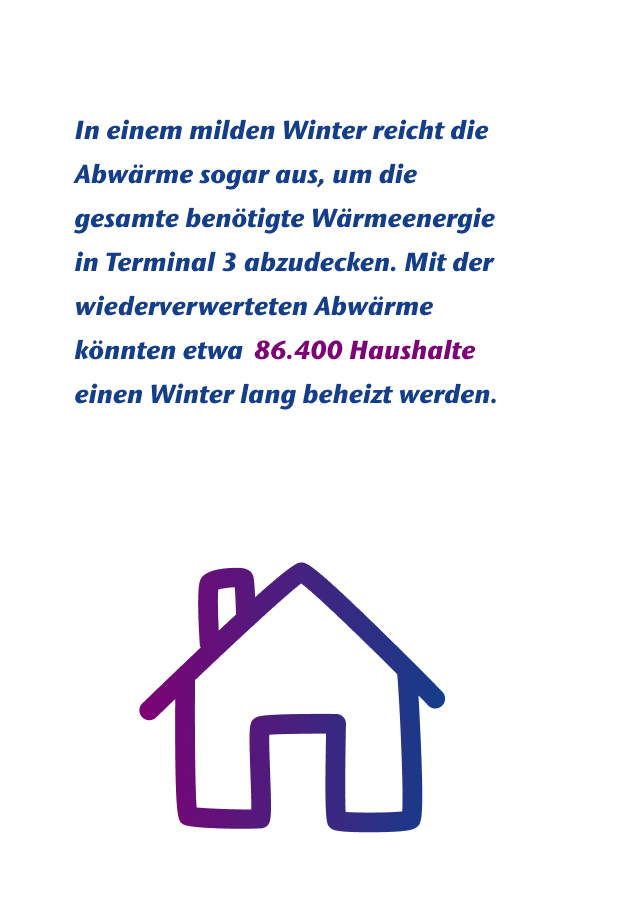 In einem milden Winter reicht die Abwärme sogar aus, um die gesamte benötigte Wärmeenergie in Terminal 3 abzudecken. Mit der wiederverwerteten Abwärme könnten etwa 86.400 Haushalte einen Winter lang beheizt werden.