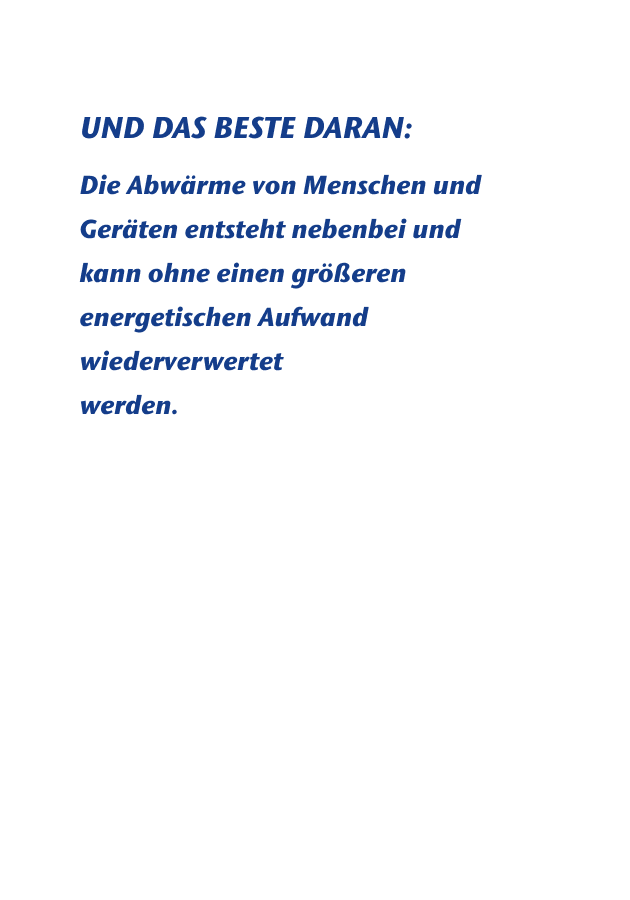 UND DAS BESTE DARAN:

Die Abwärme von Menschen und Geräten entsteht nebenbei und kann ohne einen größeren energetischen Aufwand wiederverwertet werden.