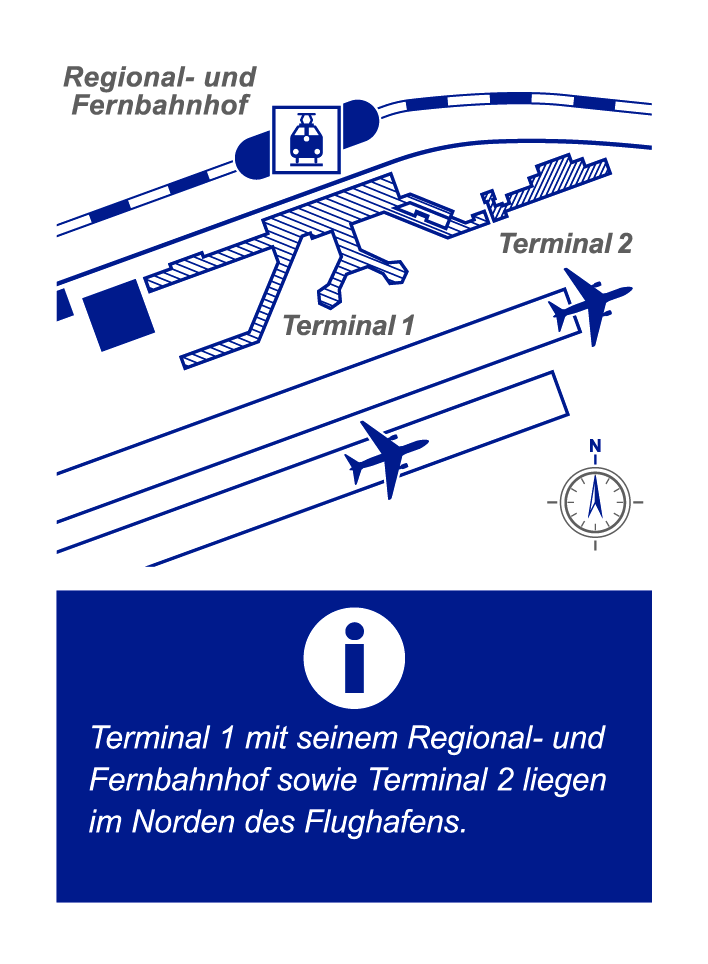 Regional- und Fernbahnhof

Terminal 2

Terminal 1

N

i

Terminal 1 mit seinem Regional- und Fernbahnhof sowie Terminal 2 liegen im Norden des Flughafens.