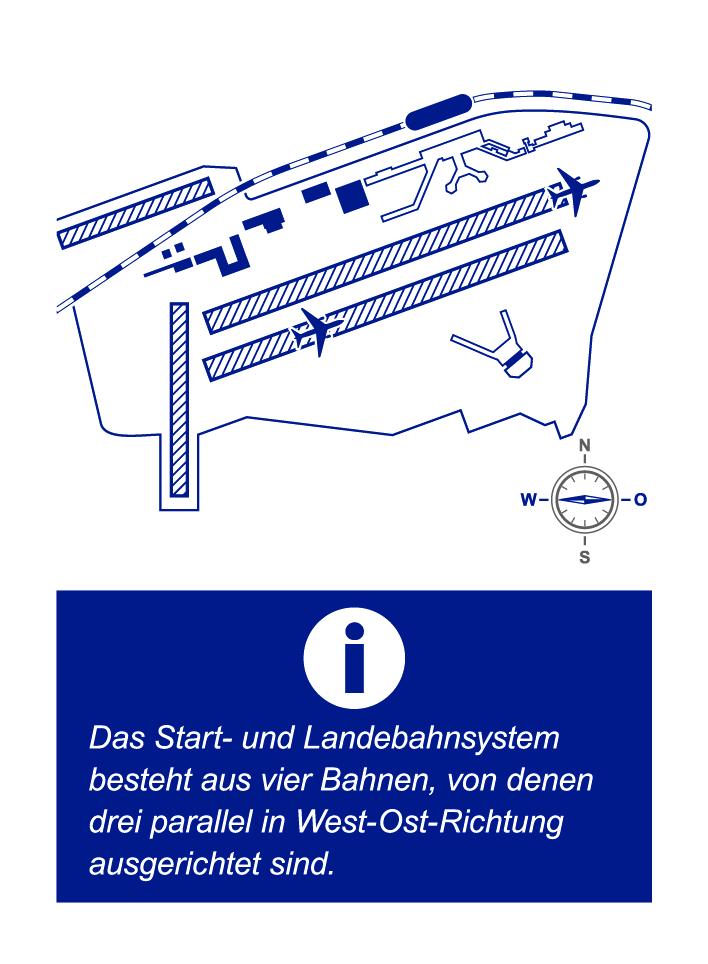 N
W
O
S

i

Das Start- und Landebahnsystem besteht aus vier Bahnen, von denen drei parallel in West-Ost-Richtung ausgerichtet sind.