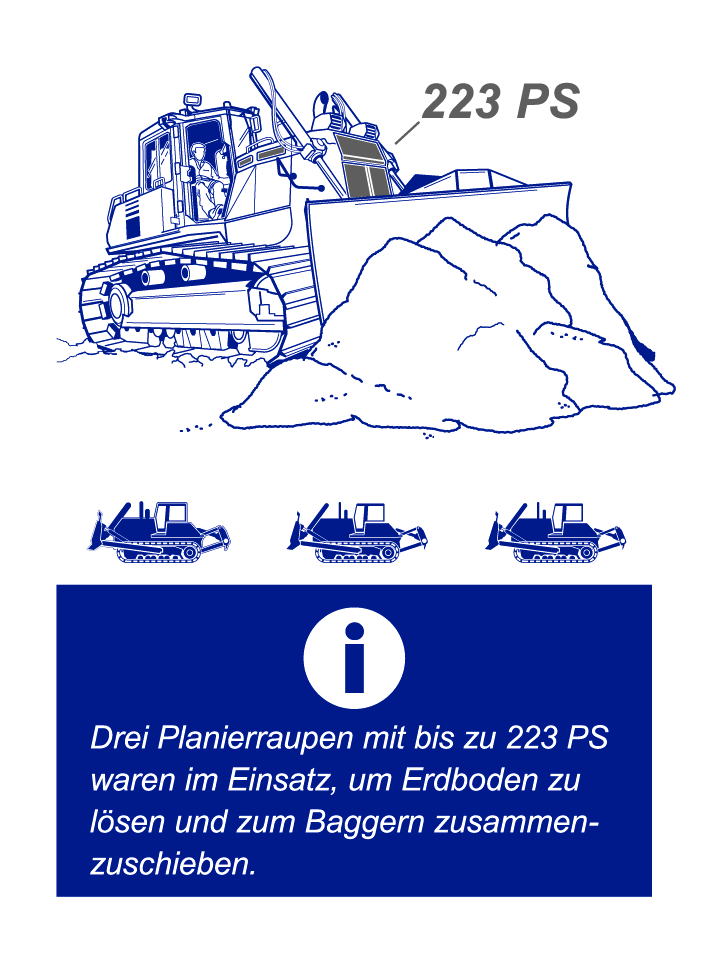 223 PS

i

Drei Planierraupen mit bis zu 223 PS waren im Einsatz, um Erdboden zu lösen und zum Baggern zusammenzuschieben.