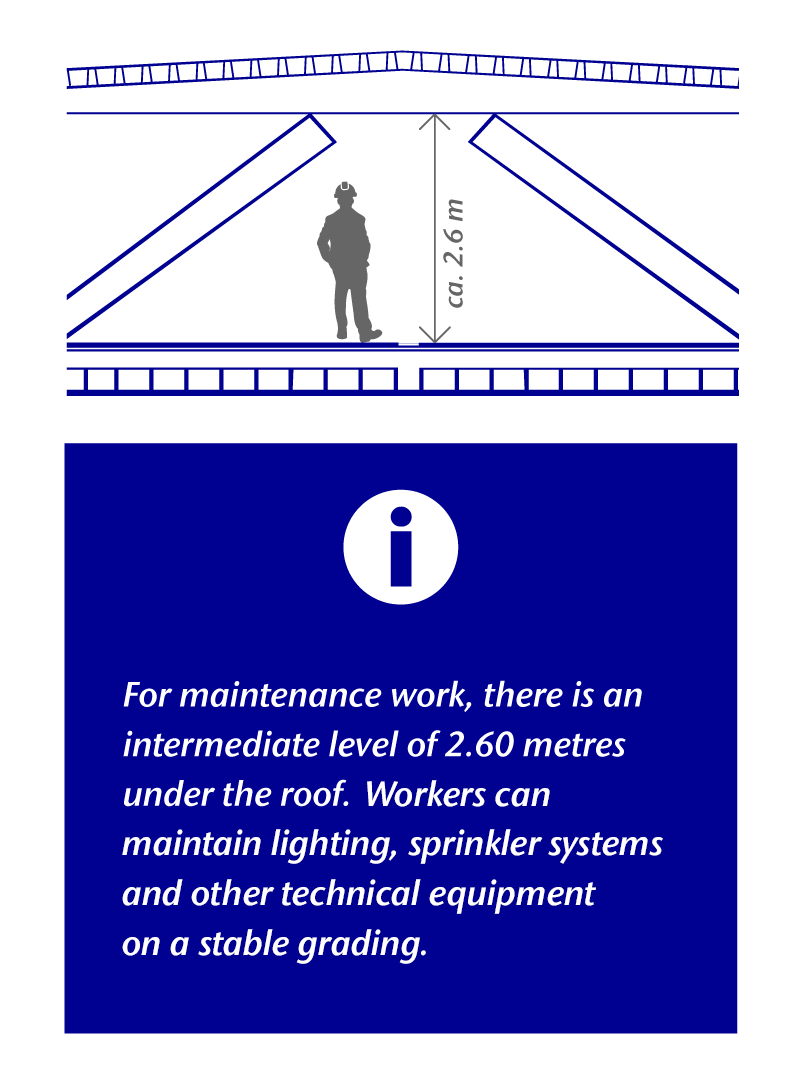 ca. 2.6 m

i

For maintenance work, there is an intermediate level of 2.60 metres under the roof.  Workers can maintain lighting, sprinkler systems and other technical equipment on a stable grading.