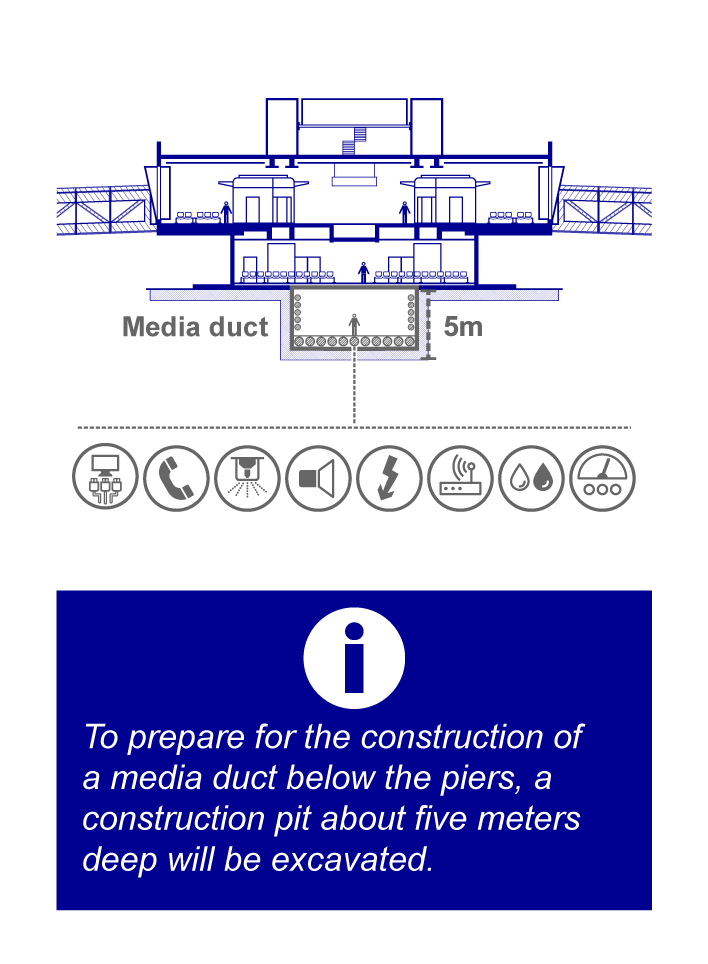 Media duct

5m

To prepare for the construction of a media duct below the piers, a construction pit about five meters deep will be excavated.