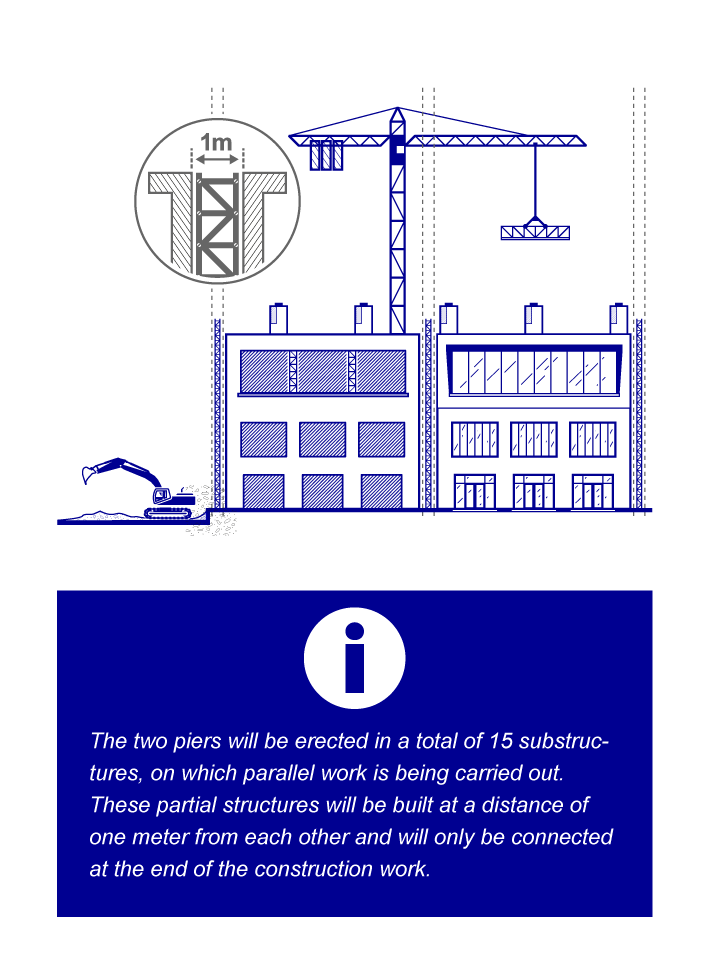 1m

i

The two piers will be erected in a total of 15 substructures, on which parallel work is being carried out. These partial structures will be built at a distance of one meter from each other and will only be connected at the end of the construction work.