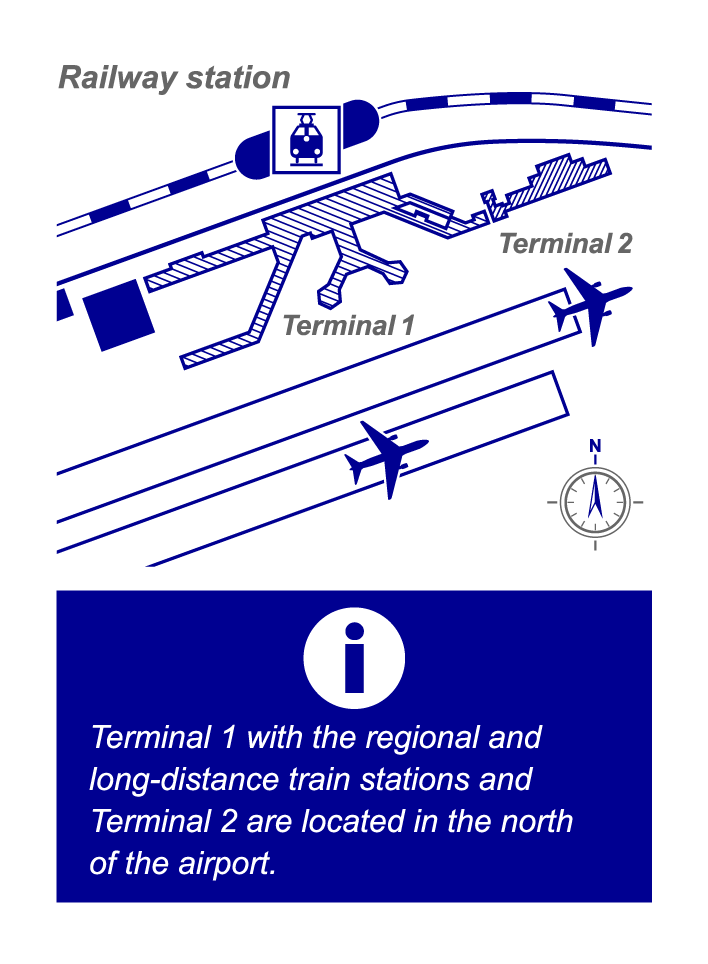 Railway station

Terminal 2

Terminal 1

N

i

Terminal 1 with the regional and long-distance train stations and Terminal 2 are located in the north of the airport.