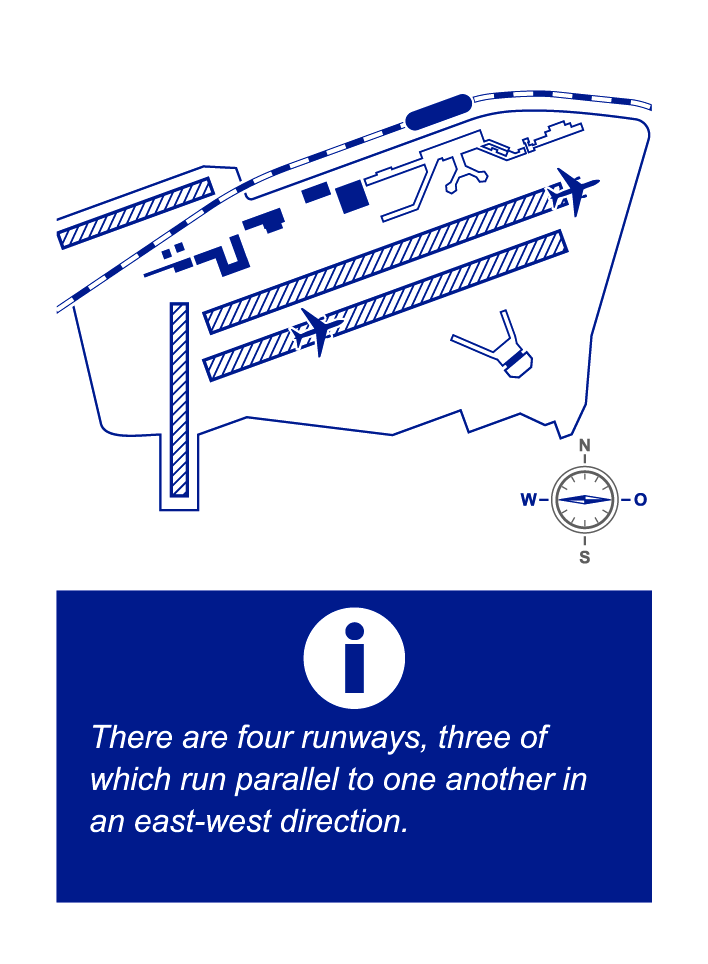 N
W
O
S

i

There are four runways, three of which run parallel to one another in an east-west direction.