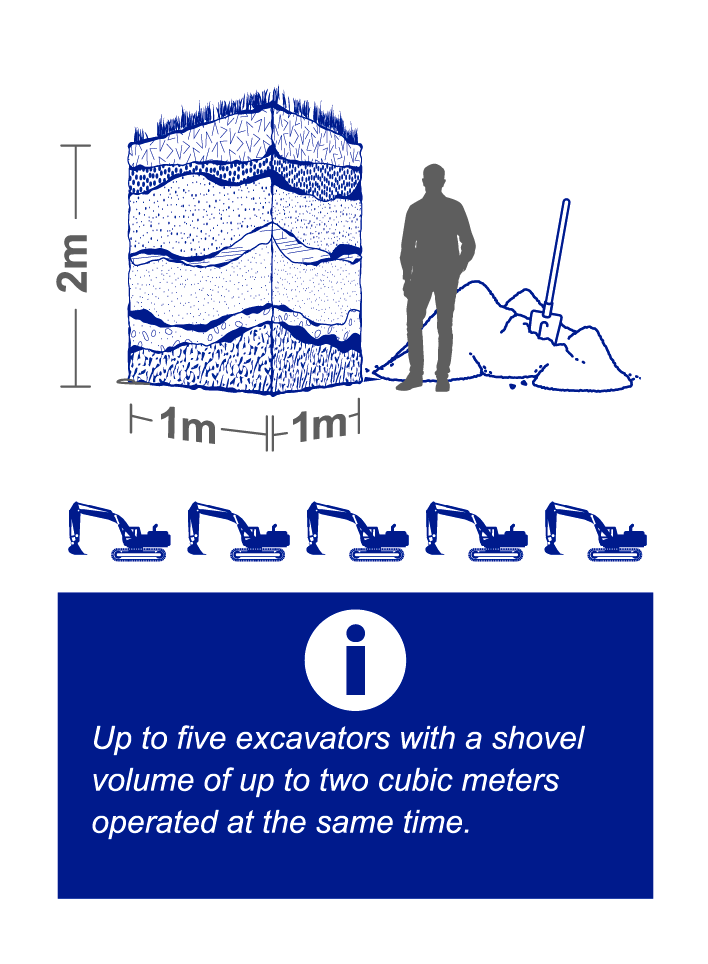 2m

1m 1m

i

Up to five excavators with a shovel volume of up to two cubic meters operated at the same time.