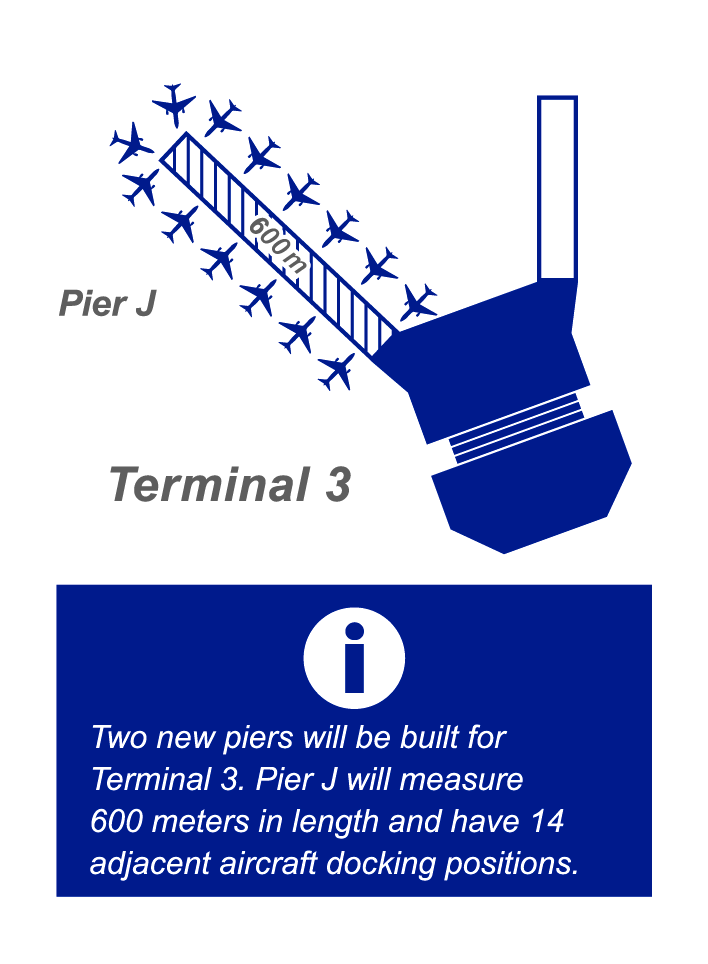 600 m

Pier J

Terminal 3

i

Two new piers will be built for Terminal 3. Pier J will measure 600 meters in length and have 14 adjacent aircraft docking positions.